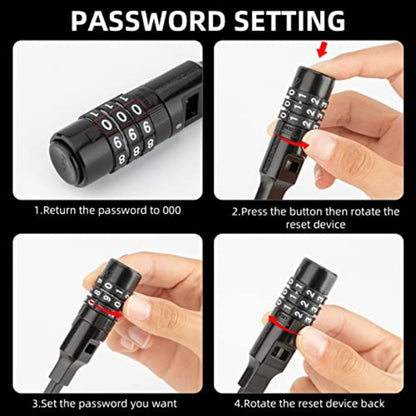 PASSWORD SETTING

1.Return the password to 000

2.Press the button then rotate the reset device

3.Set the password you want

4.Rotate the reset device back