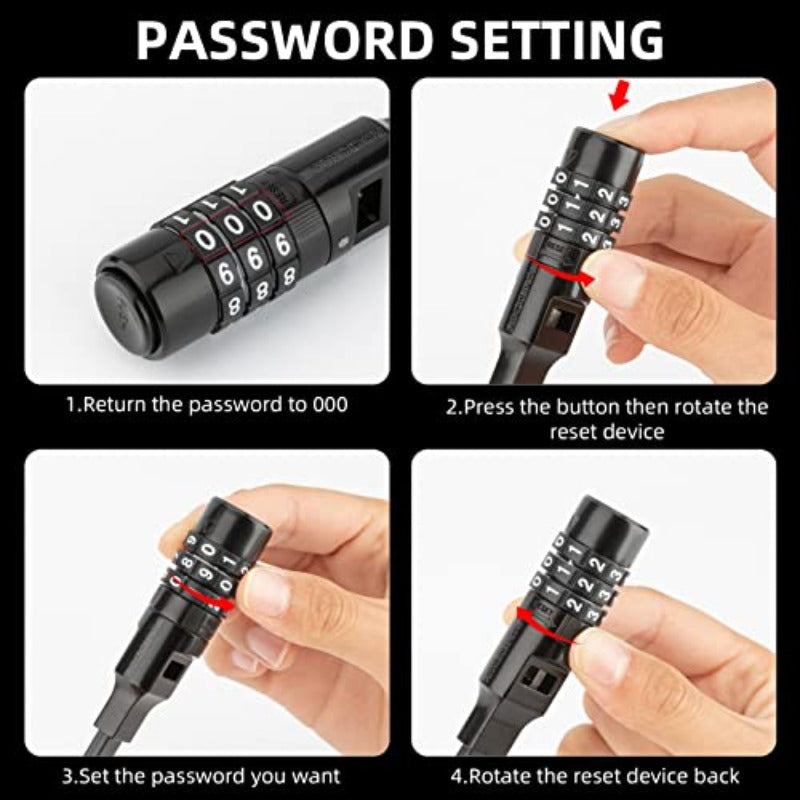 PASSWORD SETTING

1.Return the password to 000

2.Press the button then rotate the reset device

3.Set the password you want

4.Rotate the reset device back